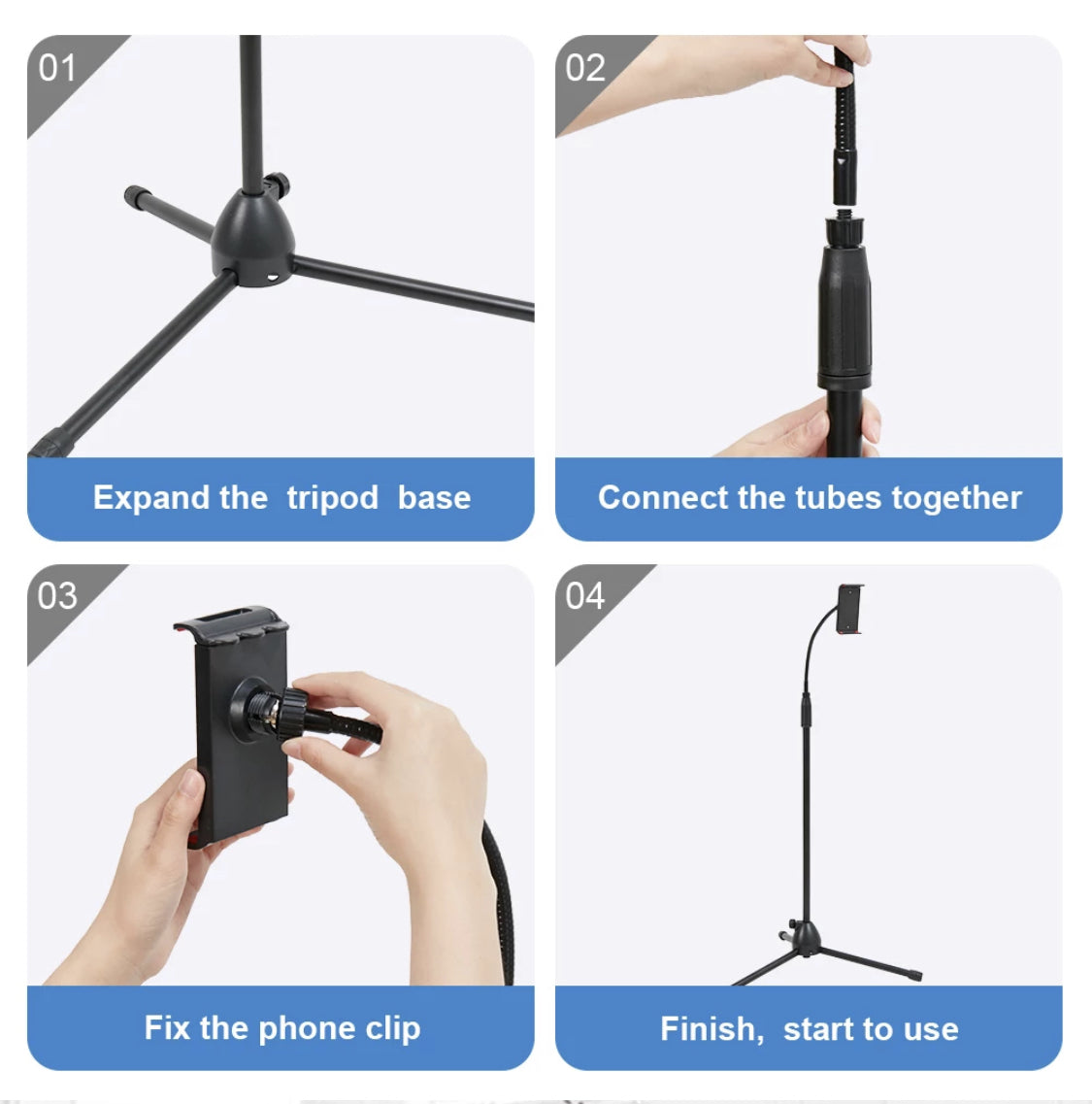 01

Expand the tripod base

02

Connect the tubes together

03

Fix the phone clip

04

Finish, start to use