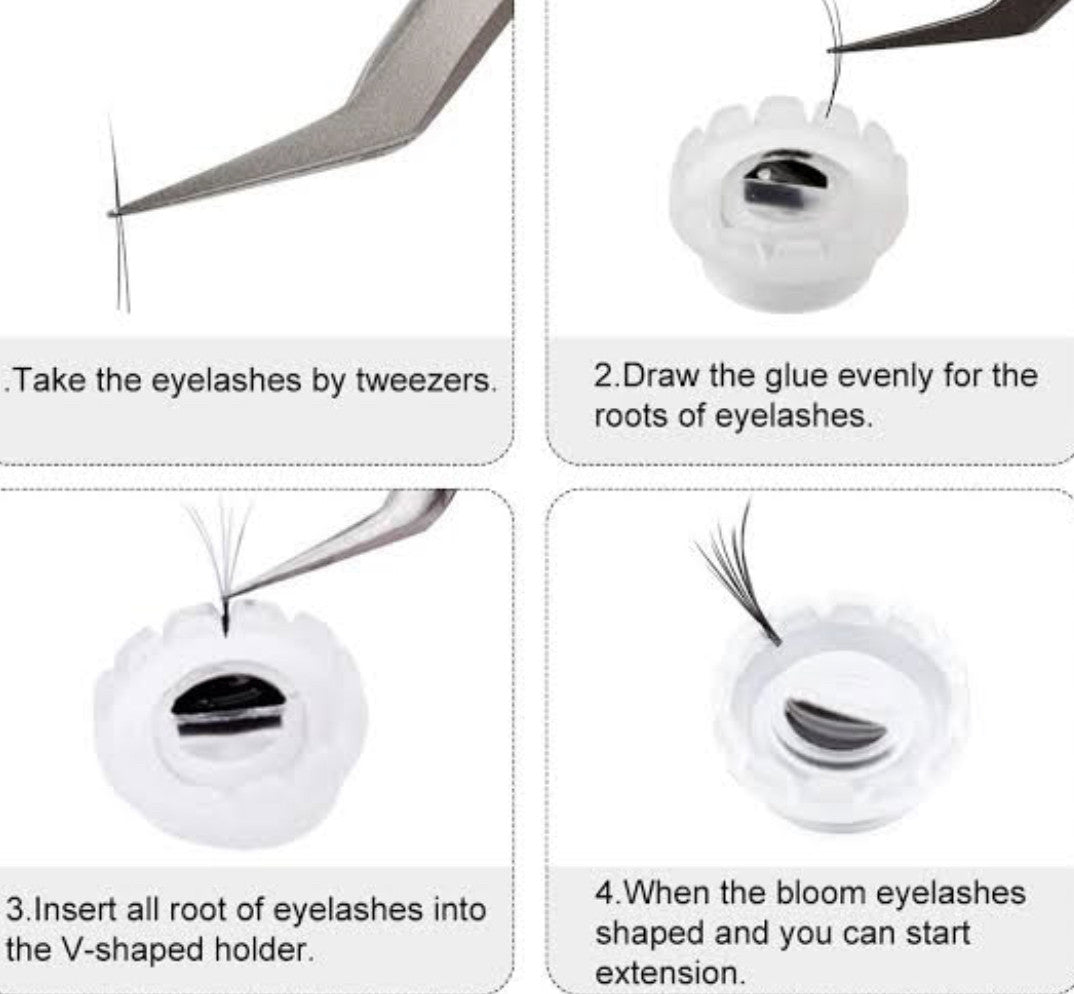 .Take the eyelashes by tweezers.

2.Draw the glue evenly for the roots of eyelashes.

3.Insert all root of eyelashes into the V-shaped holder.

4.When the bloom eyelashes shaped and you can start extension.